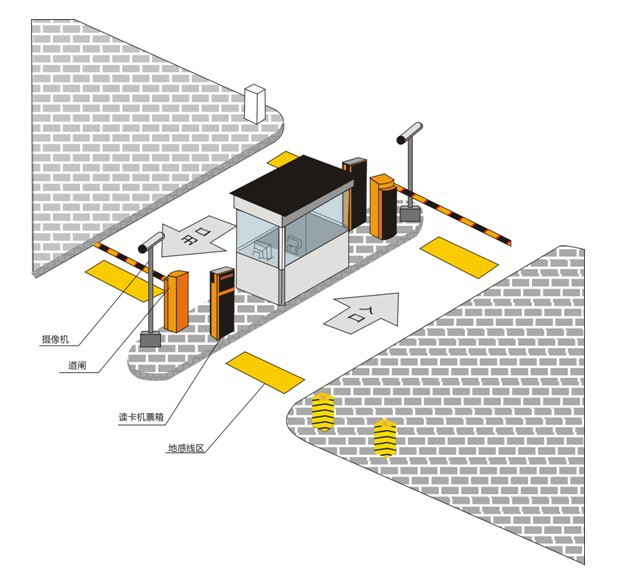 出口

入口

摄像机

道闸

读卡机票箱

地感线区